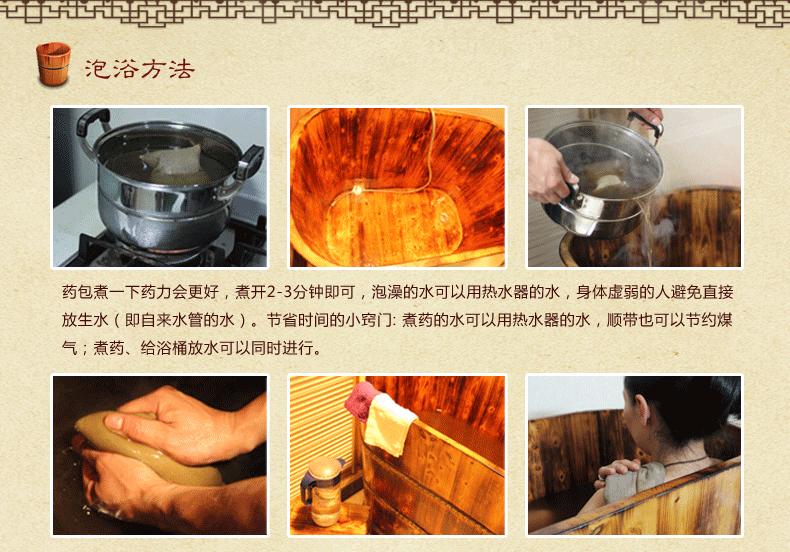 泡浴方法

药包煮一下药力会更好，煮开2-3分钟即可，泡澡的水可以用热水器的水，身体虚弱的人避免直接放生水（即自来水管的水）。节省时间的小窍门: 煮药的水可以用热水器的水，顺带也可以节约煤气；煮药、给浴桶放水可以同时进行。